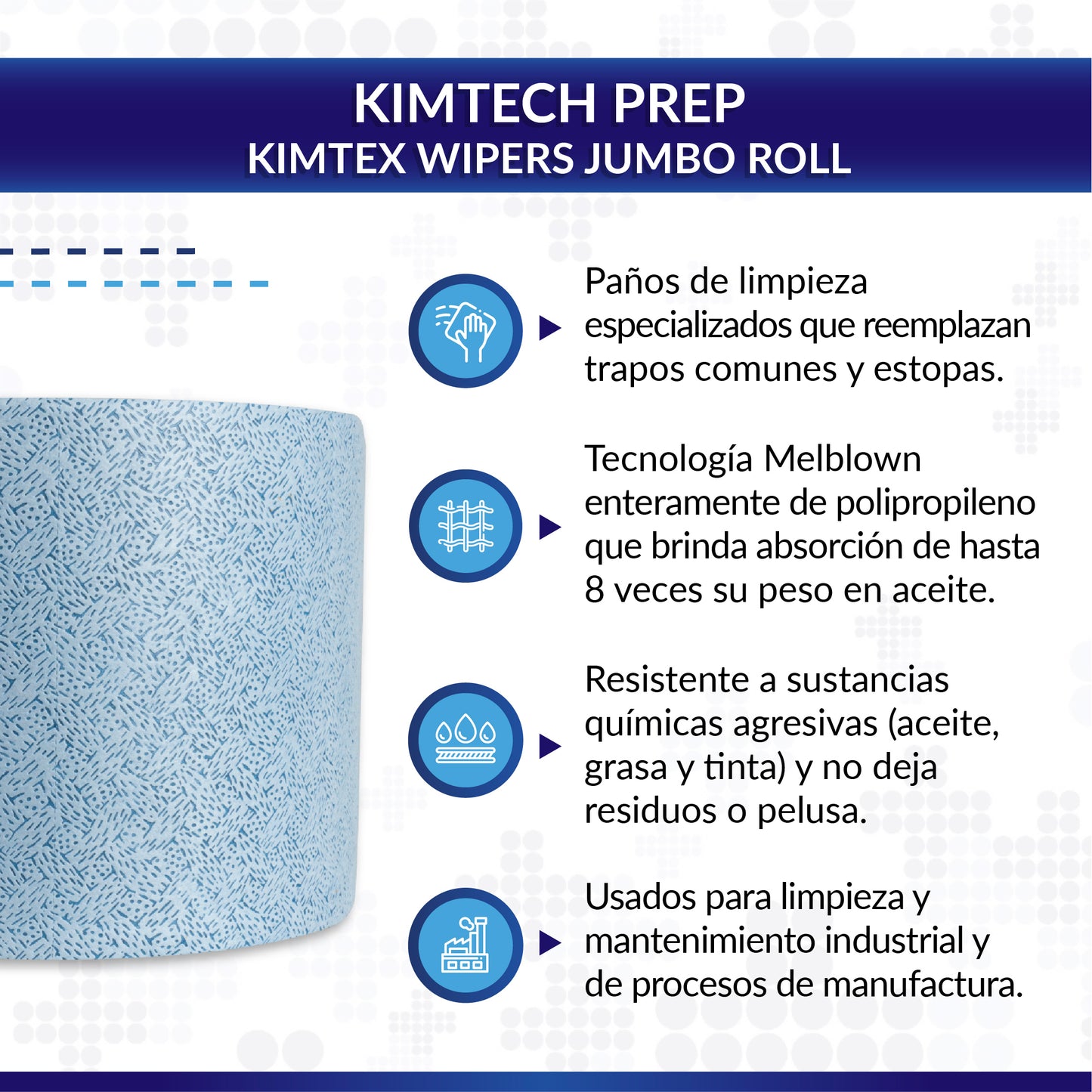 KIMTECH PREP
KIMTEX WIPERS JUMBO ROLL

Paños de limpieza especializados que reemplazan trapos comunes y estopas.

Tecnología Melblown enteramente de polipropileno que brinda absorción de hasta 8 veces su peso en aceite.

Resistente a sustancias químicas agresivas (aceite, grasa y tinta) y no deja residuos o pelusa.

Usados para limpieza y mantenimiento industrial y de procesos de manufactura.