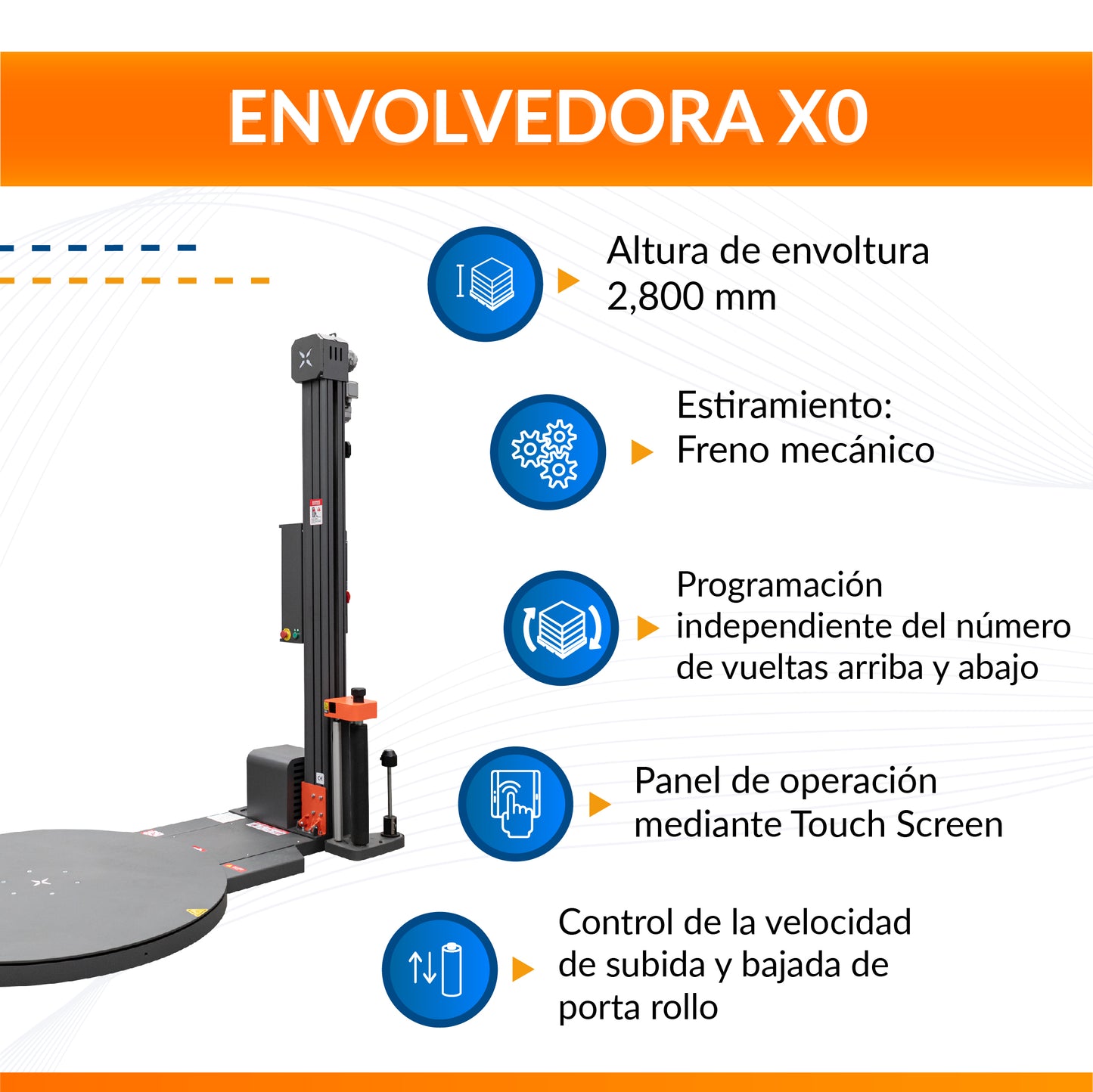 ENVOLVEDORA X0

Altura de envoltura 2,800 mm

Estiramiento: Freno mecánico

Programación independiente del número de vueltas arriba y abajo

Panel de operación mediante Touch Screen

Control de la velocidad de subida y bajada de porta rollo