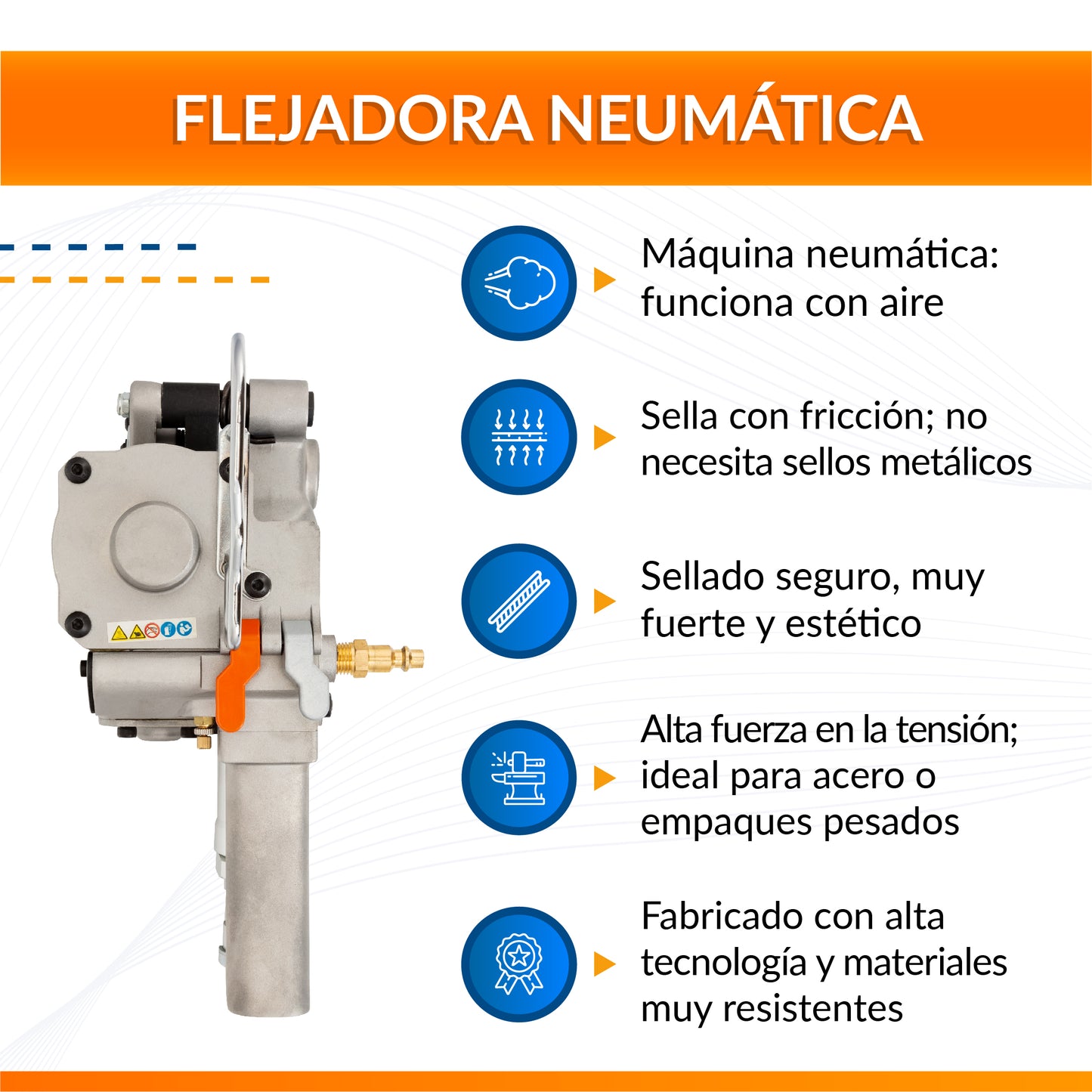 FLEJADORA NEUMÁTICA

Máquina neumática: funciona con aire

Sella con fricción; no necesita sellos metálicos

Sellado seguro, muy fuerte y estético

Alta fuerza en la tensión; ideal para acero o empaques pesados

Fabricado con alta tecnología y materiales muy resistentes