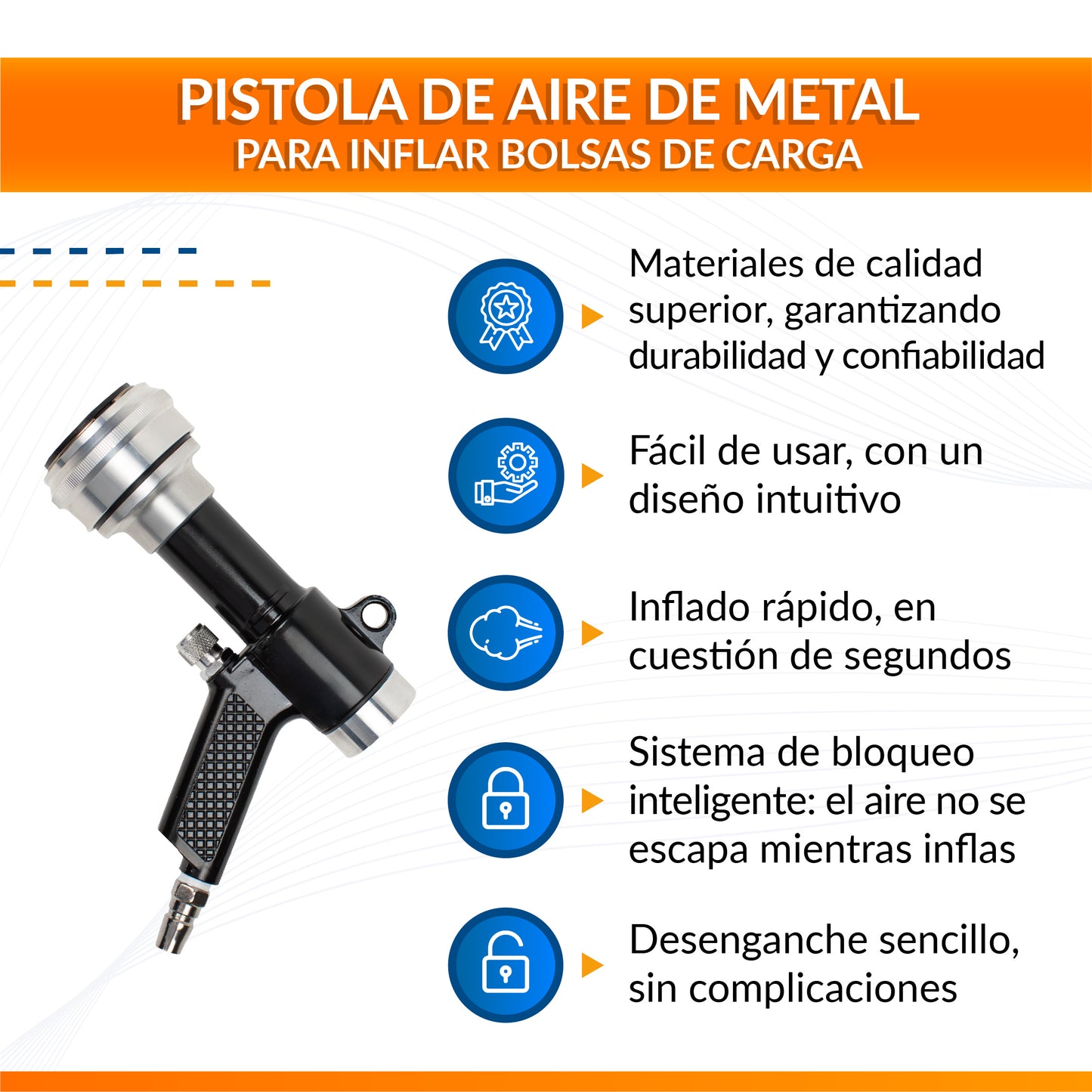 PISTOLA DE AIRE DE METAL
PARA INFLAR BOLSAS DE CARGA

Materiales de calidad superior, garantizando durabilidad y confiabilidad

Fácil de usar, con un diseño intuitivo

Inflado rápido, en cuestión de segundos

Sistema de bloqueo inteligente: el aire no se escapa mientras inflas

Desenganche sencillo, sin complicaciones